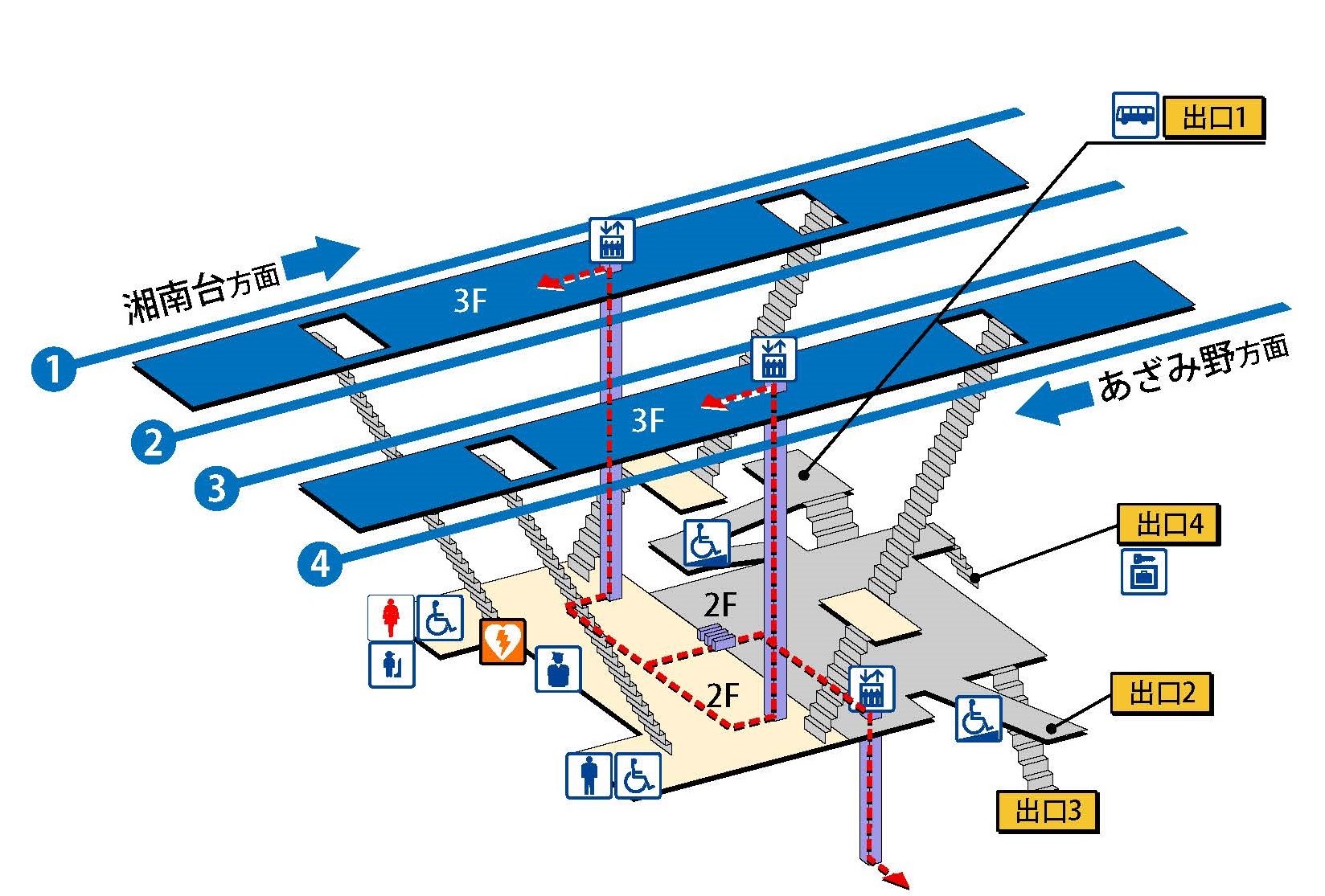 出口1

湘南台方面

3F

1

2

3

4

3F

あざみ野方面

出口4

2F

2F

出口2

出口3